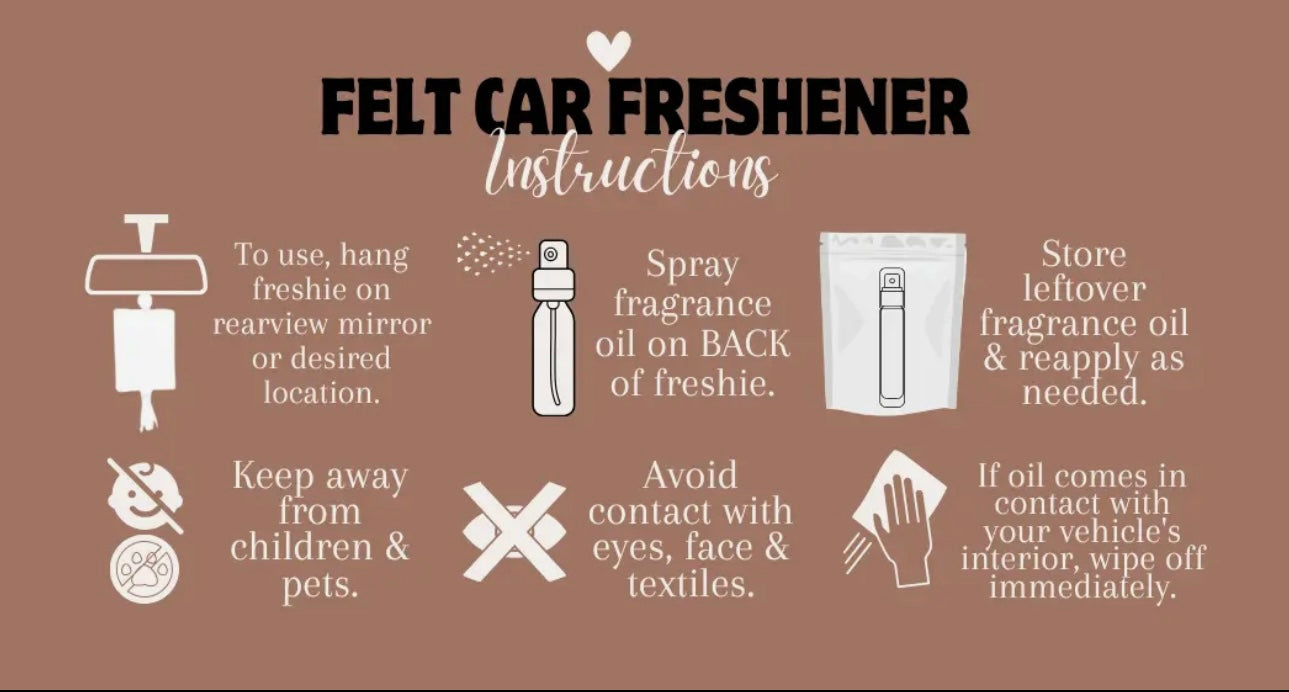 FELT CAR FRESHENER
Instructions

To use, hang freshie on rearview mirror or desired location.

Spray fragrance oil on BACK of freshie.

Store leftover fragrance oil & reapply as needed.

Keep away from children & pets.

Avoid contact with eyes, face & textiles.

If oil comes in contact with your vehicle's interior, wipe off immediately.